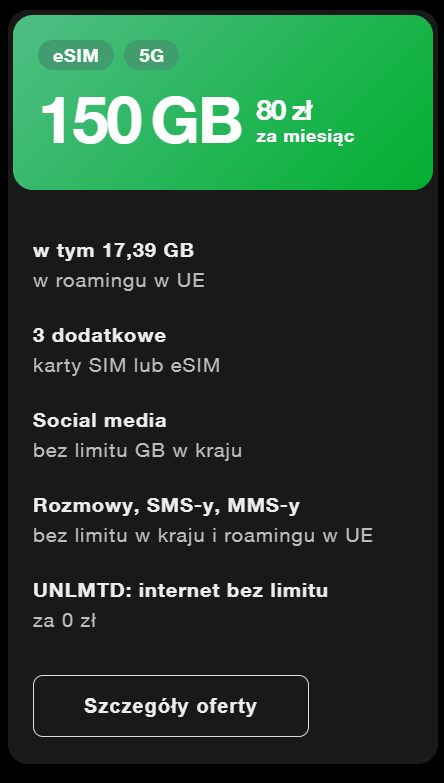 eSIM 5G

150 GB 80 zł za miesiąc

w tym 17,39 GB
w roamingu w UE

3 dodatkowe
karty SIM lub eSIM

Social media
bez limitu GB w kraju

Rozmowy, SMS-y, MMS-y
bez limitu w kraju i roamingu w UE

UNLMTD: internet bez limitu
za 0 zł

Szczegóły oferty